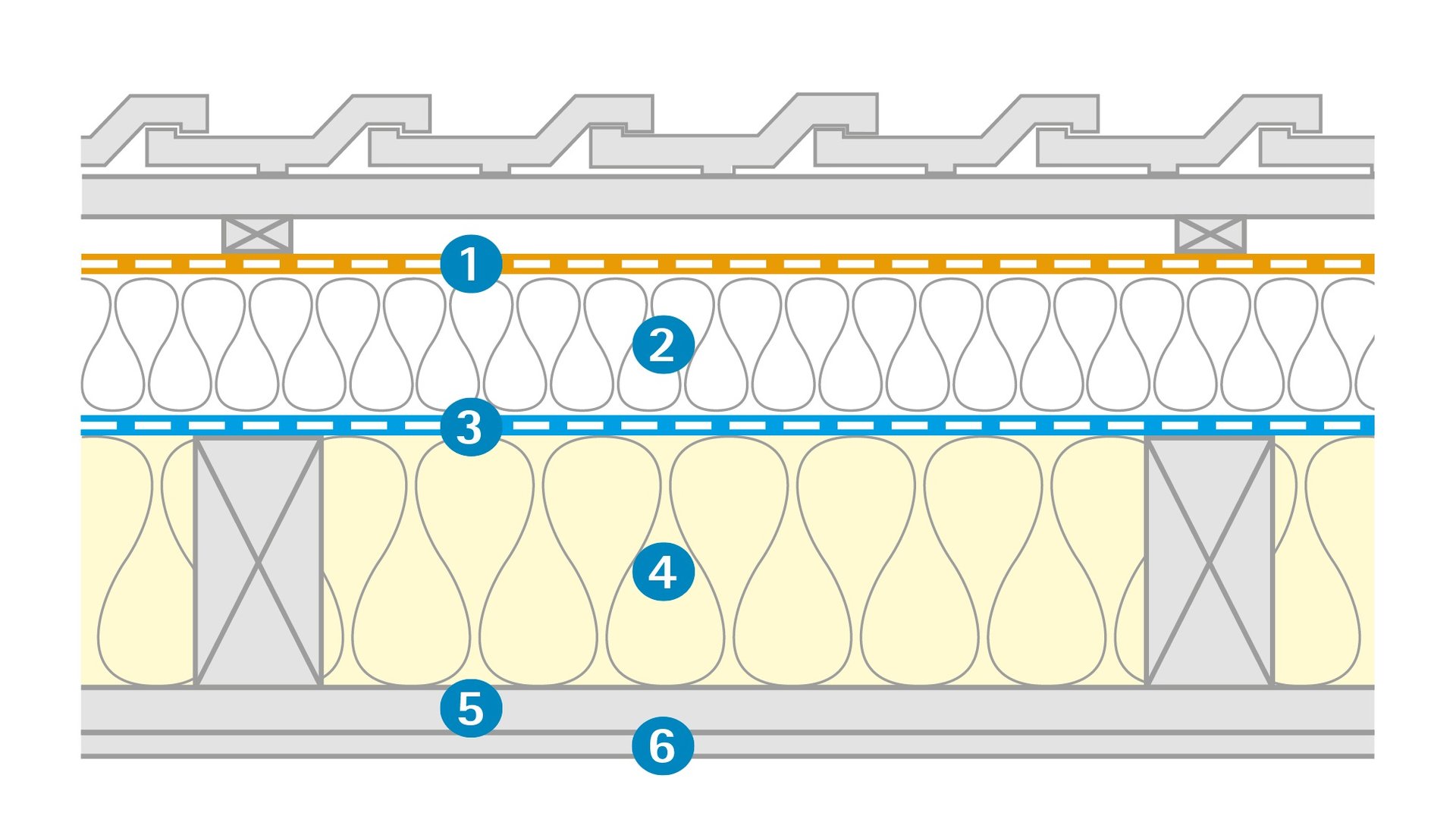 1
2
3
4
5
6